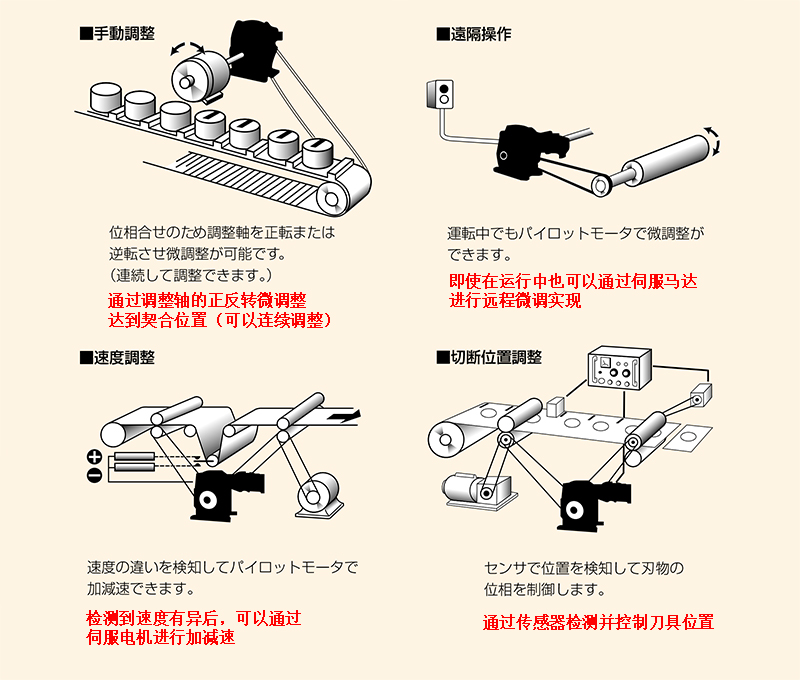 ■手動調整

位相合せのため調整軸を正転または逆転させ微調整が可能です。
（連続して調整できます。）

通过调整轴的正反转微调整
达到契合位置（可以连续调整）

■遠隔操作

運転中でもパイロットモータで微調整ができます。

即使在运行中也可以通过伺服马达
进行远程微调实现

■速度調整

速度の違いを検知してパイロットモータで加減速できます。

检测到速度有异后，可以通过
伺服电机进行加减速

■切断位置調整

センサで位置を検知して刃物の位相を制御します。

通过传感器检测并控制刀具位置